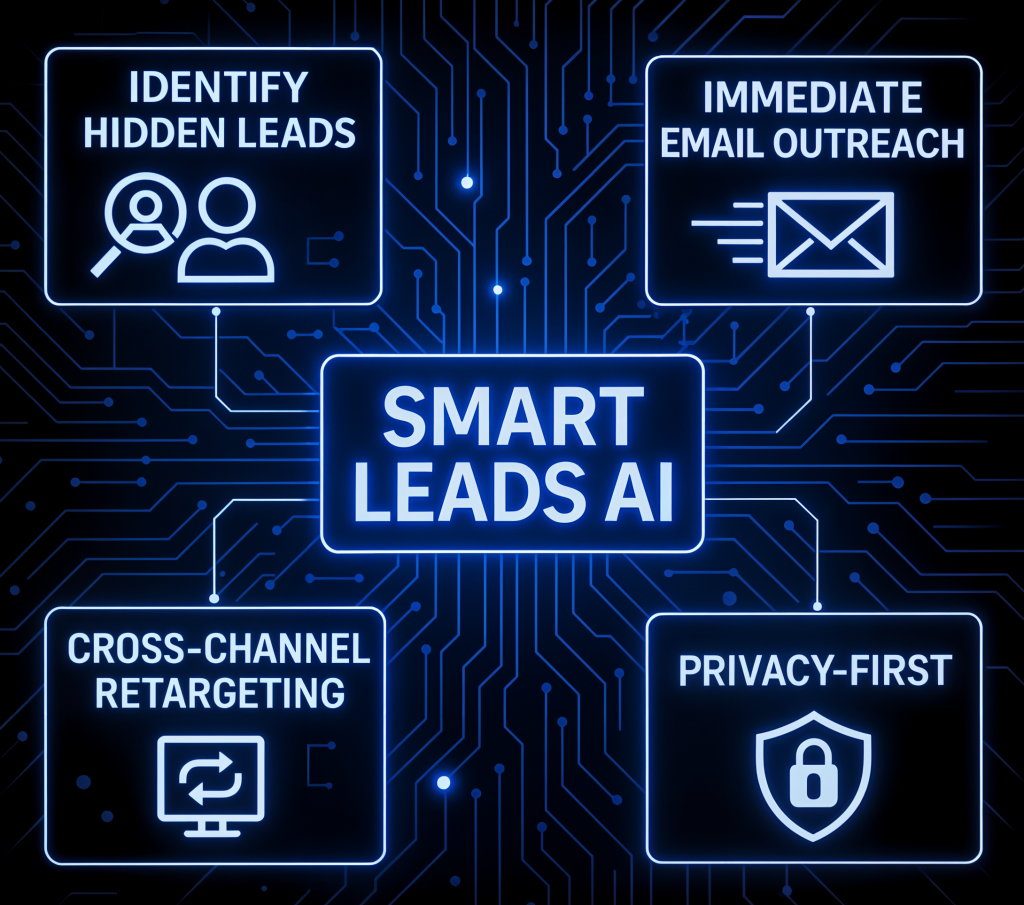 IDENTIFY HIDDEN LEADS

IMMEDIATE EMAIL OUTREACH

SMART LEADS AI

CROSS-CHANNEL RETARGETING

PRIVACY-FIRST